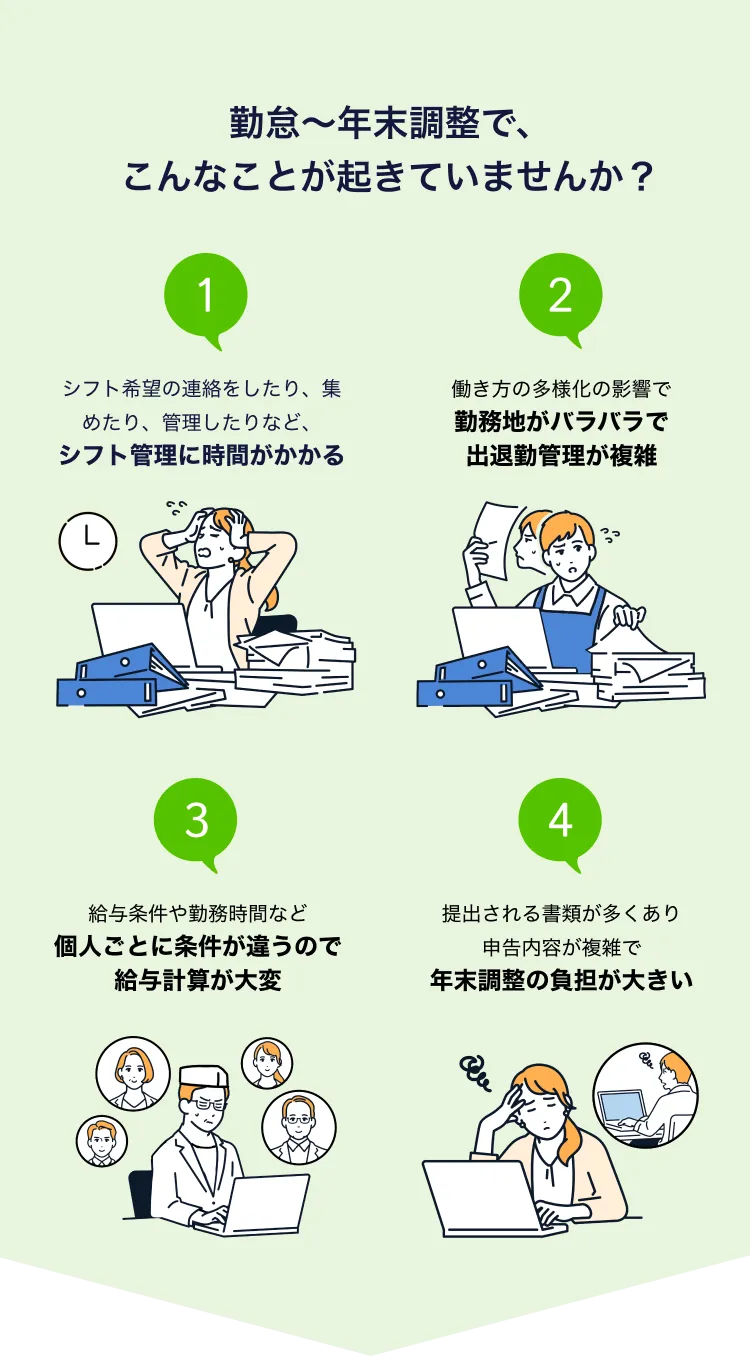 勤怠〜年末調整で、
こんなことが起きていませんか？

1

シフト希望の連絡をしたり、集めたり、管理したりなど、
シフト管理に時間がかかる

2

働き方の多様化の影響で
勤務地がバラバラで
出退勤管理が複雑

3

給与条件や勤務時間など
個人ごとに条件が違うので
給与計算が大変

4

提出される書類が多くあり
申告内容が複雑で
年末調整の負担が大きい